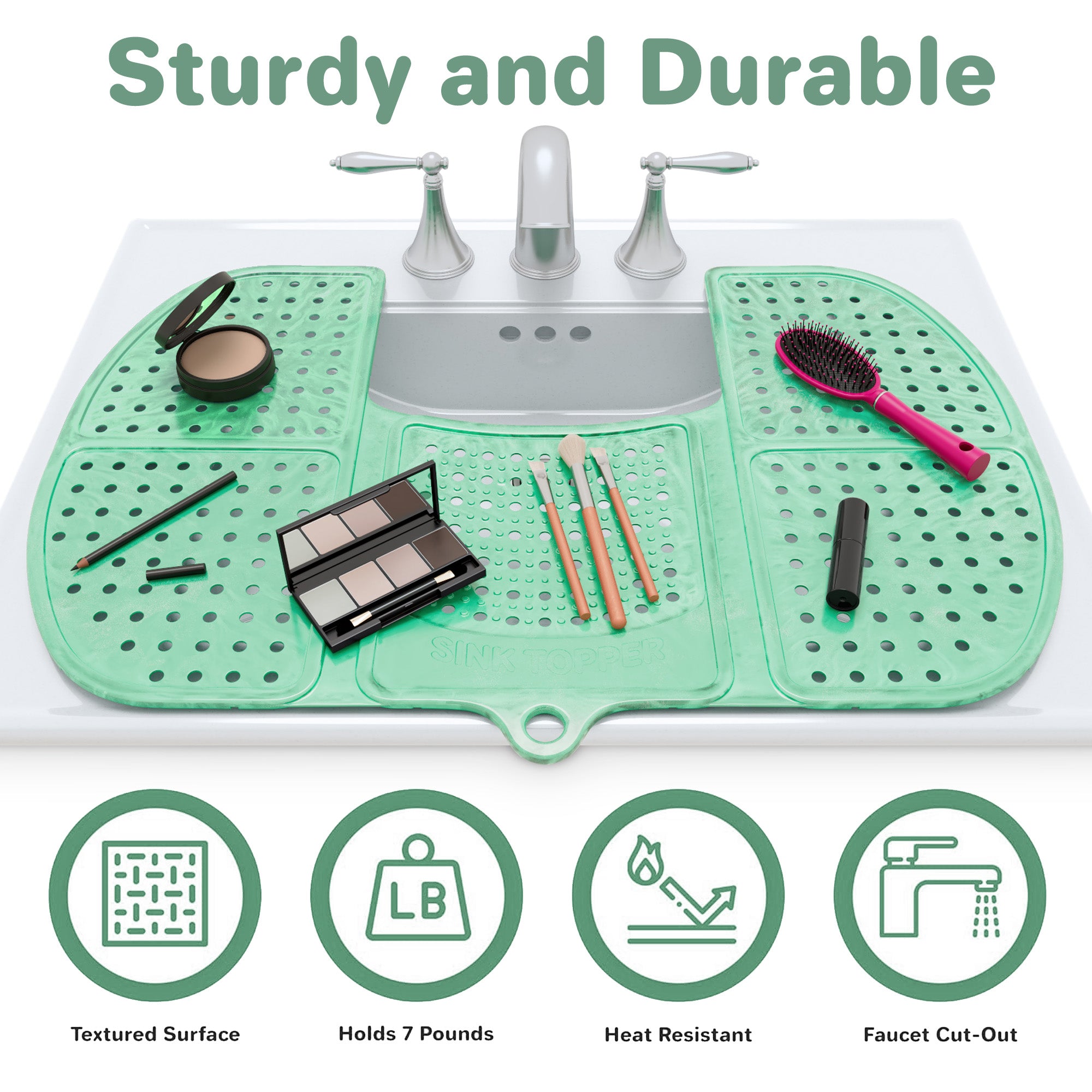 Sturdy and Durable

SINK TOPPER

LB

Textured Surface

Holds 7 Pounds

Heat Resistant

Faucet Cut-Out