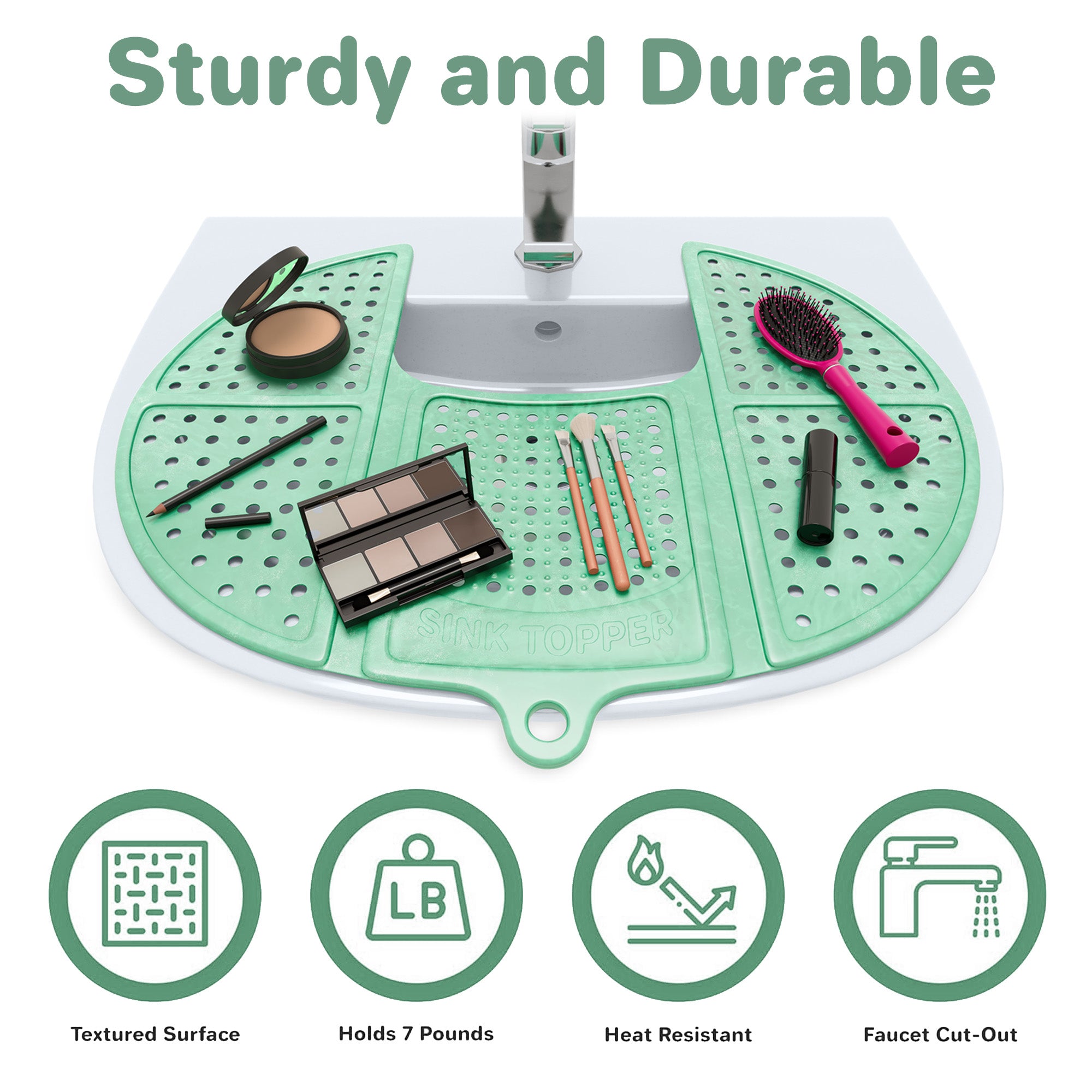 Sturdy and Durable

SINK TOPPER

LB

Textured Surface

Holds 7 Pounds

Heat Resistant

Faucet Cut-Out