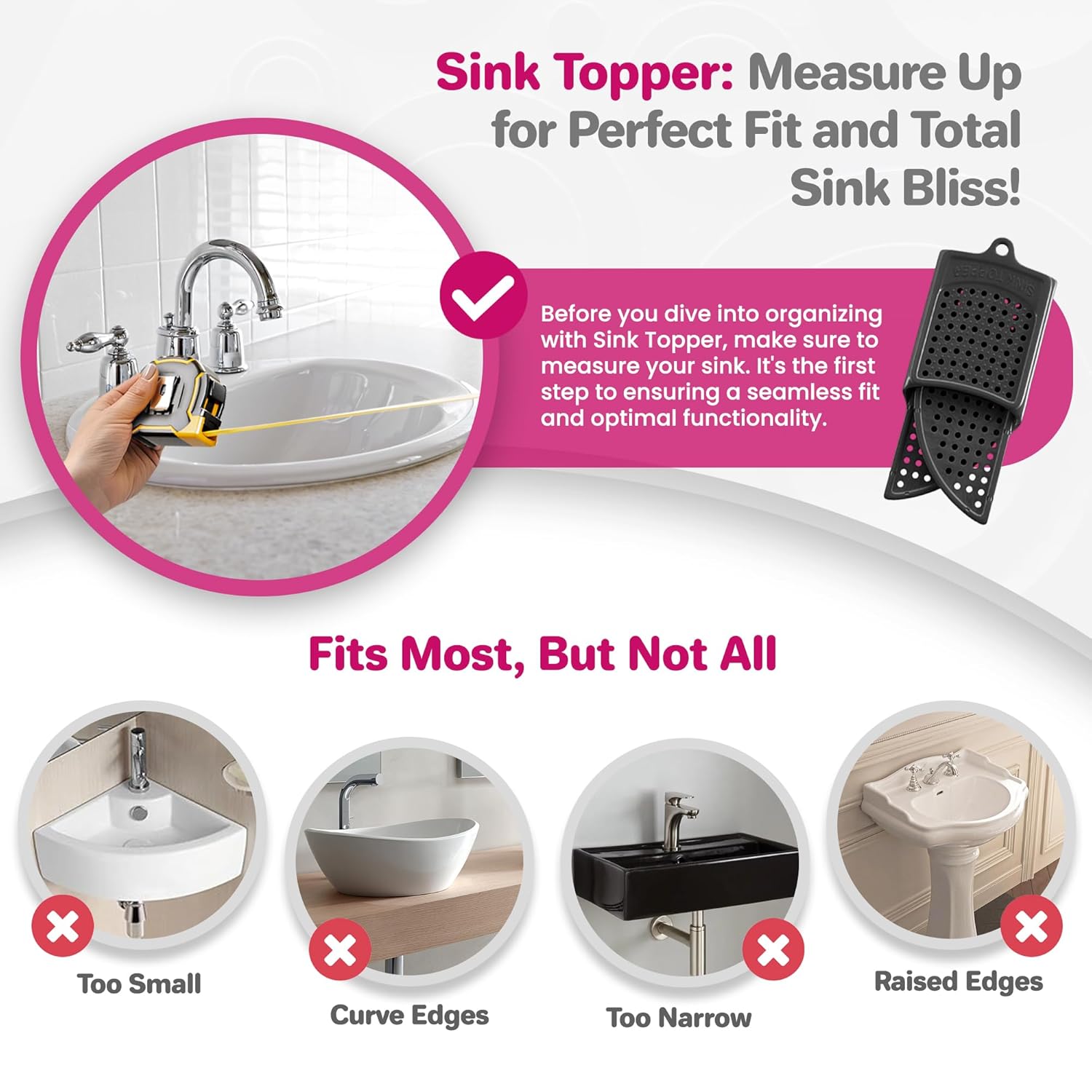 Sink Topper: Measure Up for Perfect Fit and Total Sink Bliss!

Before you dive into organizing with Sink Topper, make sure to measure your sink. It's the first step to ensuring a seamless fit and optimal functionality.

SINK TOPPER

Fits Most, But Not All

Too Small

Curve Edges

Too Narrow

Raised Edges