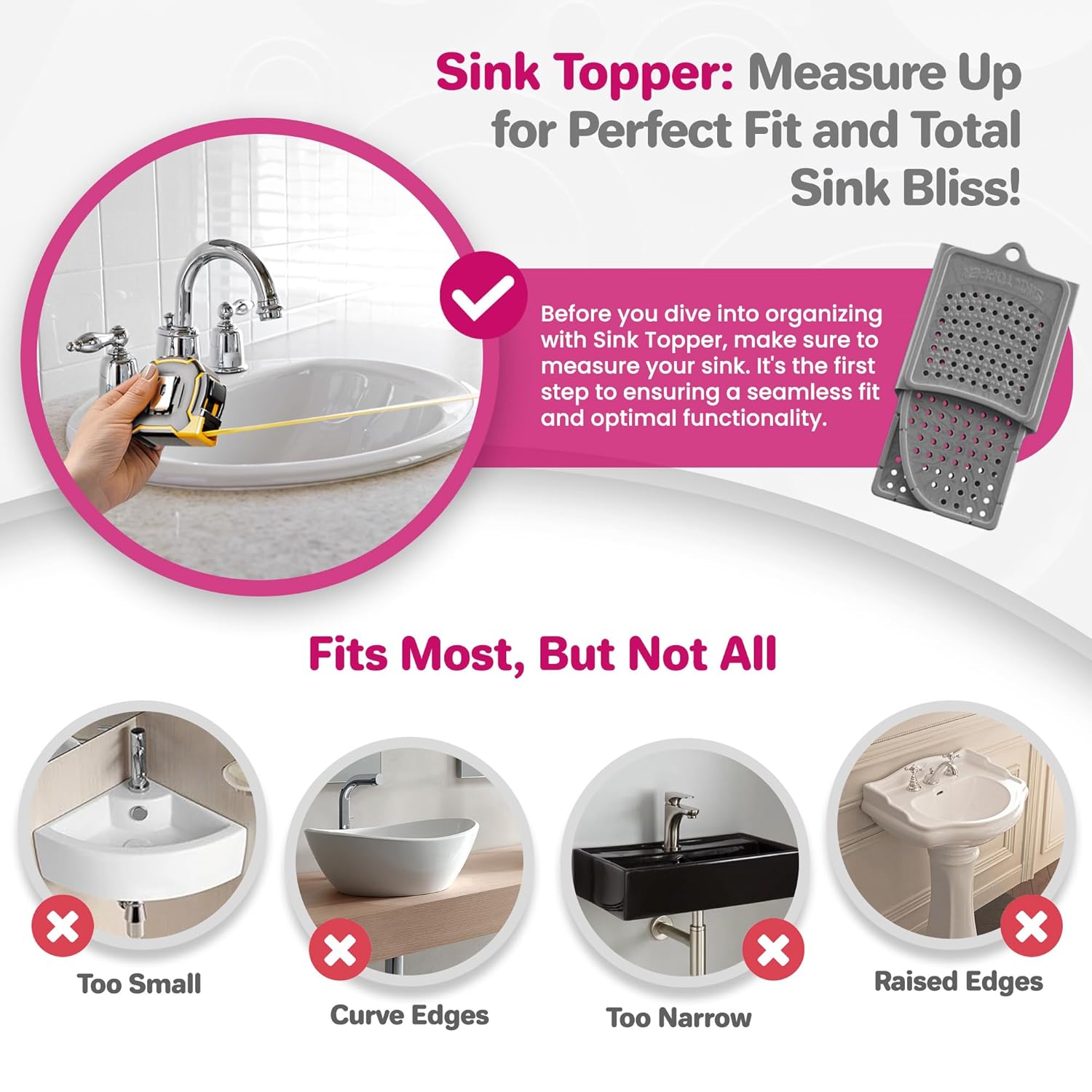 Sink Topper: Measure Up for Perfect Fit and Total Sink Bliss!

Before you dive into organizing with Sink Topper, make sure to measure your sink. It's the first step to ensuring a seamless fit and optimal functionality.

SINK TOPPER

Fits Most, But Not All

Too Small

Curve Edges

Too Narrow

Raised Edges